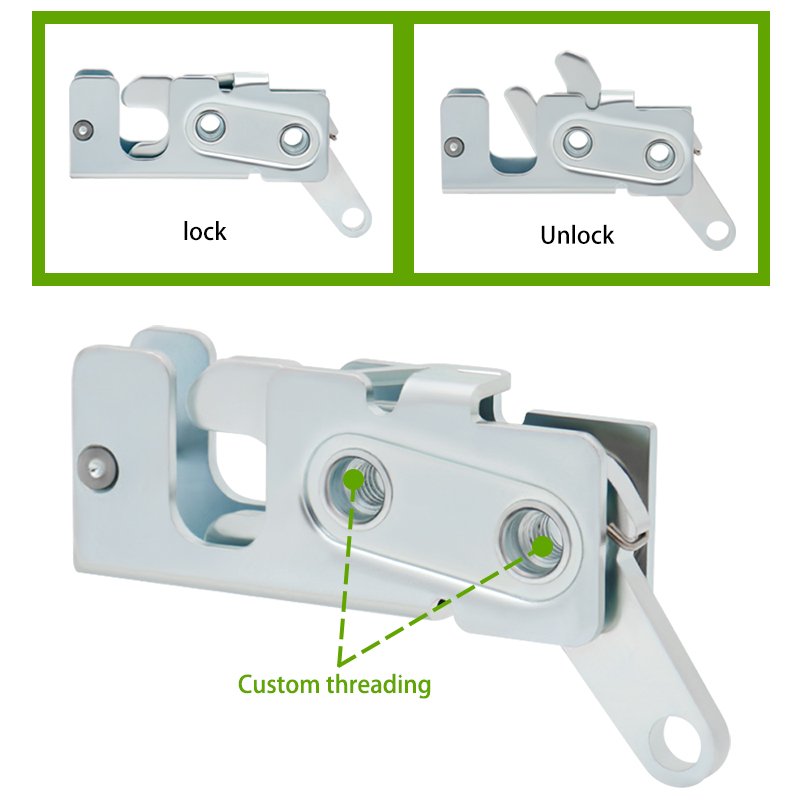 lock

Unlock

Custom threading