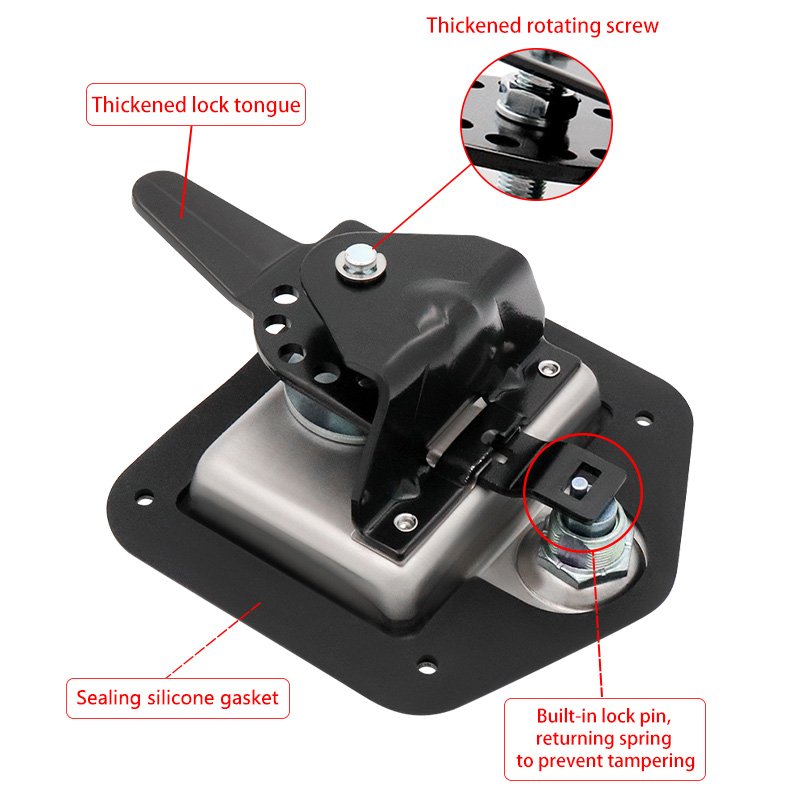 Thickened rotating screw

Thickened lock tongue

Sealing silicone gasket

Built-in lock pin, returning spring to prevent tampering