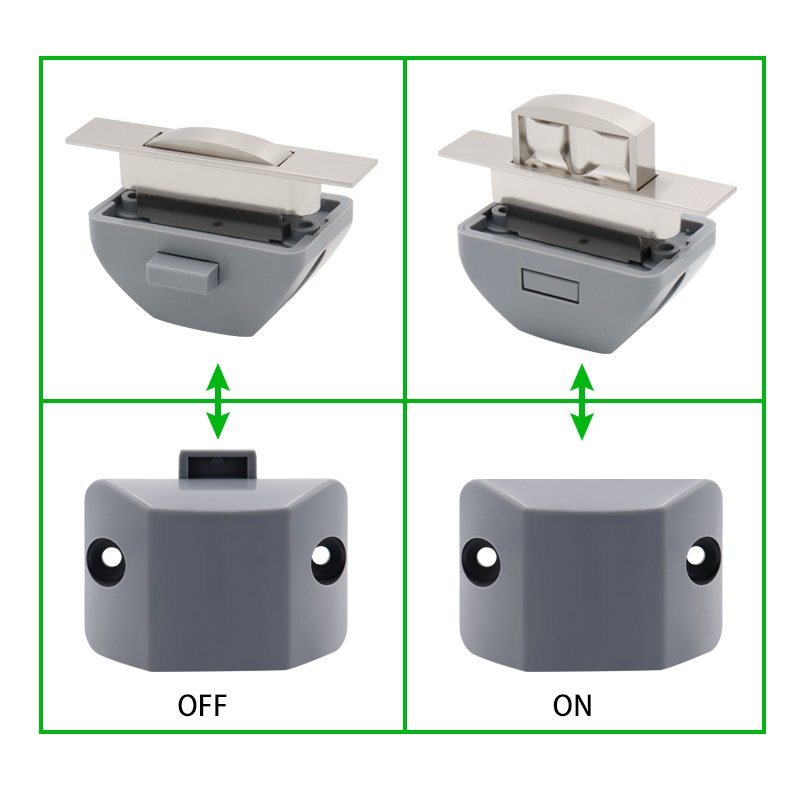 OFF

ON